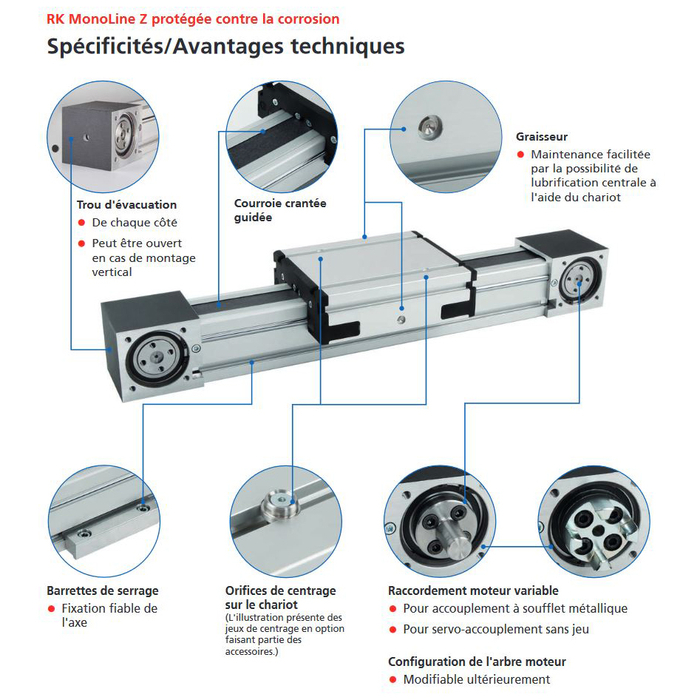 RK MonoLine Z protégée contre la corrosion

Spécificités/Avantages techniques

Trou d'évacuation
● De chaque côté
● Peut être ouvert en cas de montage vertical

Courroie crantée guidée

Graisseur
● Maintenance facilitée par la possibilité de lubrification centrale à l'aide du chariot

Barrettes de serrage
● Fixation fiable de l'axe

Orifices de centrage sur le chariot
(L'illustration présente des jeux de centrage en option faisant partie des accessoires.)

Raccordement moteur variable
● Pour accouplement à soufflet métallique
● Pour servo-accouplement sans jeu

Configuration de l'arbre moteur
● Modifiable ultérieurement